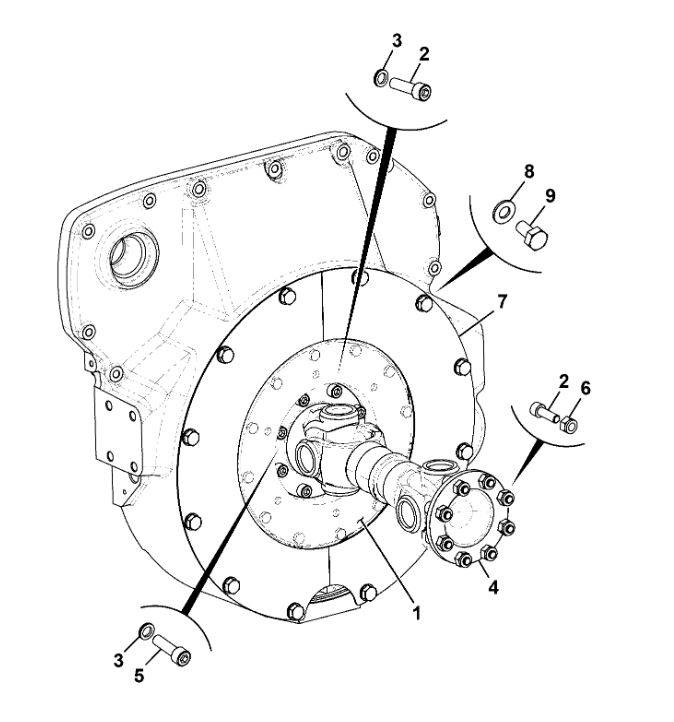 3
2
8
9
7
2
6
4
1
3
5