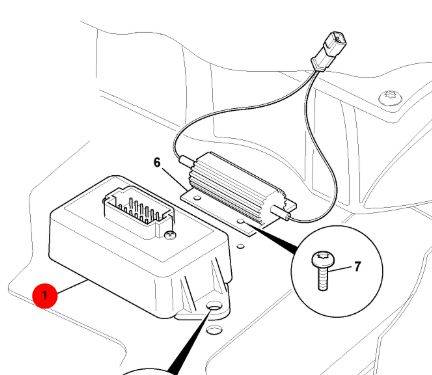 6
7
1